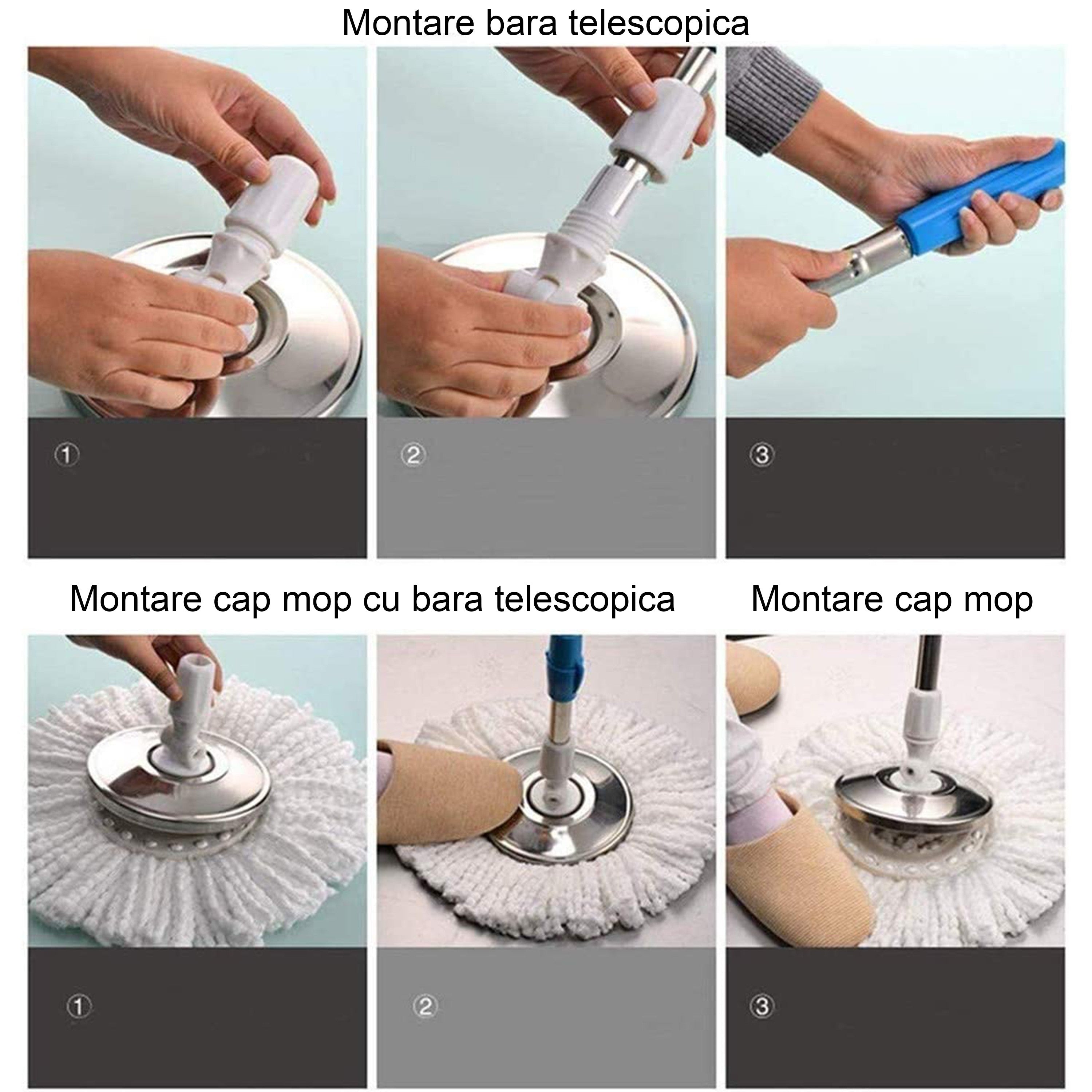 Montare bara telescopica

①

②

③

Montare cap mop cu bara telescopica

Montare cap mop

①

②

③